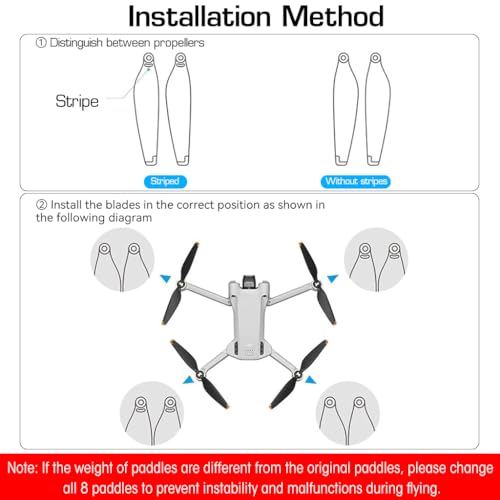 Installation Method

① Distinguish between propellers

Stripe

Striped

Without stripes

② Install the blades in the correct position as shown in the following diagram

Note: If the weight of paddles are different from the original paddles, please change all 8 paddles to prevent instability and malfunctions during flying.