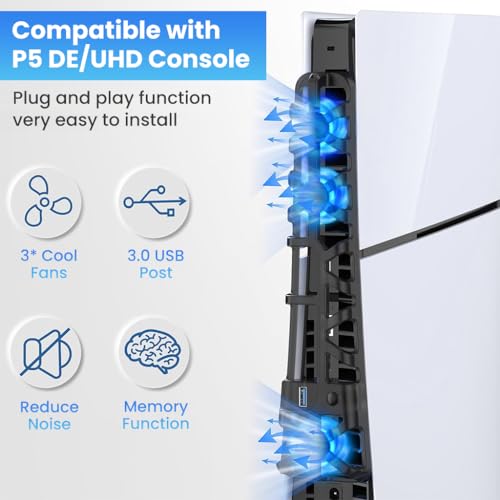 Compatible with P5 DE/UHD Console

Plug and play function very easy to install

3* Cool Fans

3.0 USB Post

Reduce Noise

Memory Function