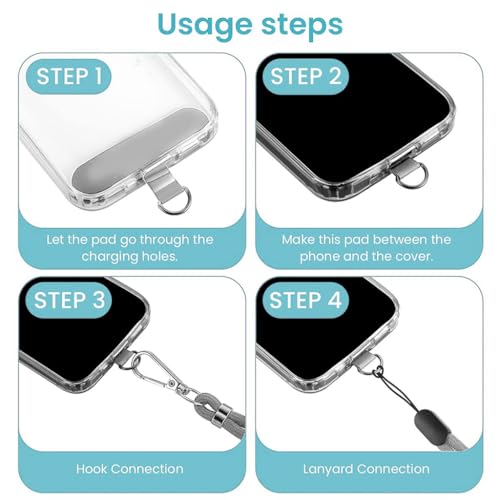 Usage steps

STEP 1

Let the pad go through the charging holes.

STEP 2

Make this pad between the phone and the cover.

STEP 3

Hook Connection

STEP 4

Lanyard Connection