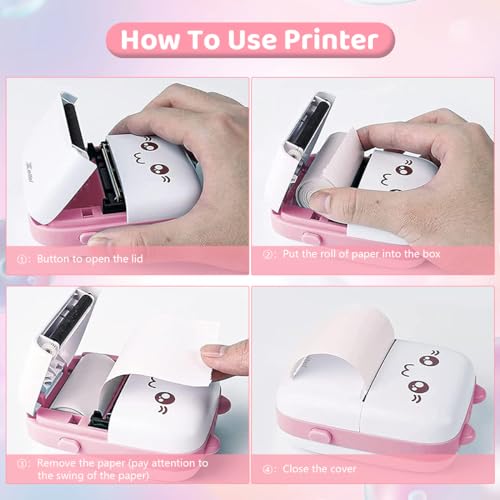 How To Use Printer

①: Button to open the lid

②: Put the roll of paper into the box

③: Remove the paper (pay attention to the swing of the paper)

④: Close the cover