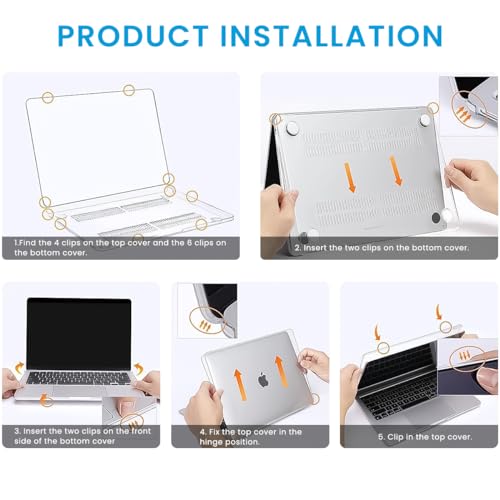 PRODUCT INSTALLATION

1.Find the 4 clips on the top cover and the 6 clips on the bottom cover.

2. Insert the two clips on the bottom cover.

3. Insert the two clips on the front side of the bottom cover

4. Fix the top cover in the hinge position.

5. Clip in the top cover.