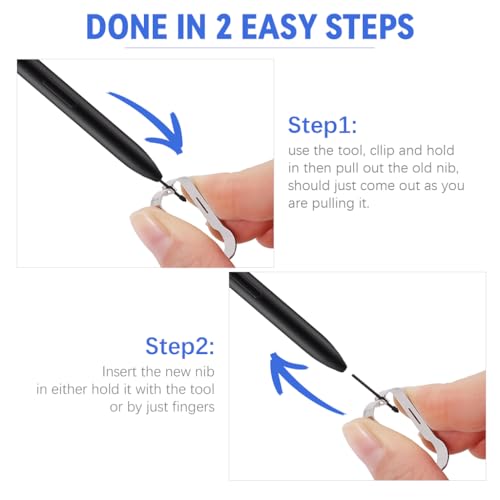 DONE IN 2 EASY STEPS

Step1:
use the tool, cllip and hold in then pull out the old nib, should just come out as you are pulling it.

Step2:
Insert the new nib in either hold it with the tool or by just fingers