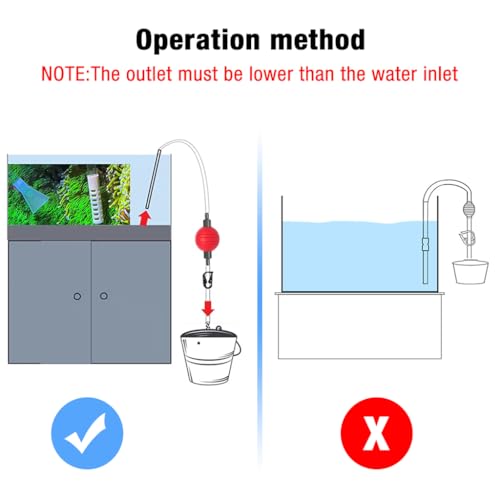 Operation method

NOTE:The outlet must be lower than the water inlet

X