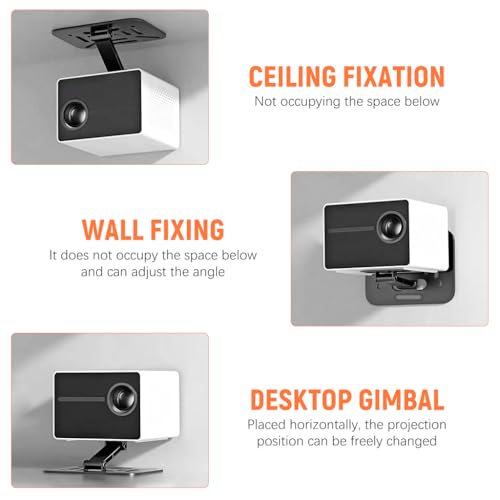 CEILING FIXATION
Not occupying the space below

WALL FIXING
It does not occupy the space below and can adjust the angle

DESKTOP GIMBAL
Placed horizontally, the projection position can be freely changed