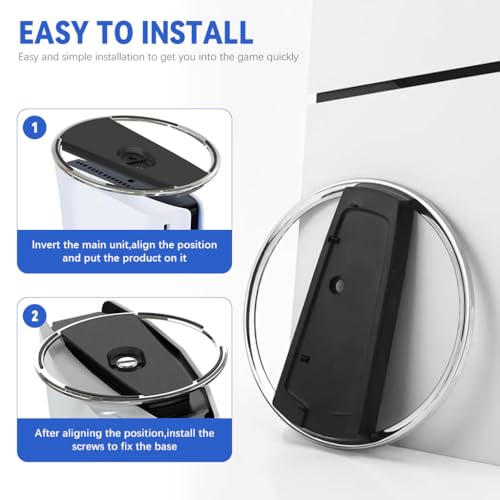 EASY TO INSTALL

Easy and simple installation to get you into the game quickly

1

Invert the main unit,align the position and put the product on it

2

After aligning the position,install the screws to fix the base