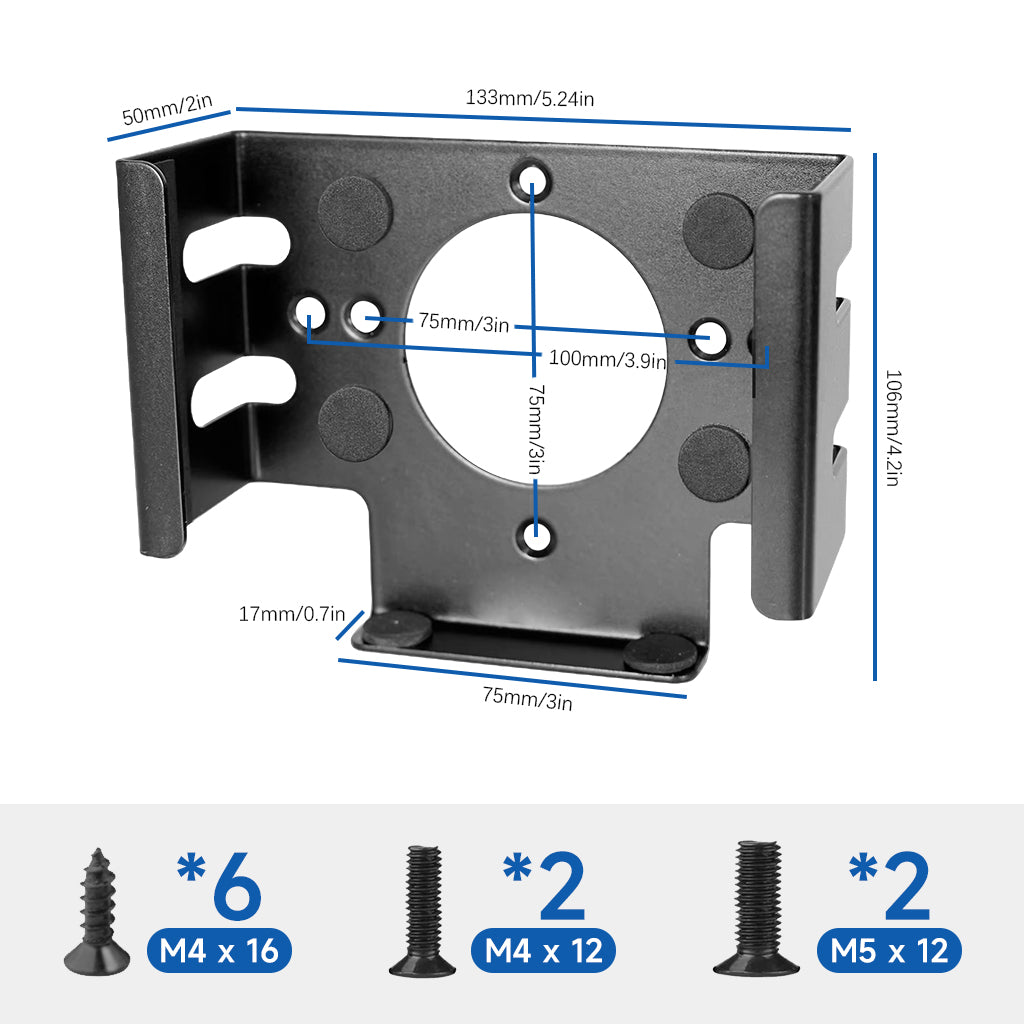 50mm/2in

133mm/5.24in

75mm/3in

100mm/3.9in

75mm/3in

106mm/4.2in

17mm/0.7in

75mm/3in

*6
M4 x 16

*2
M4 x 12

*2
M5 x 12