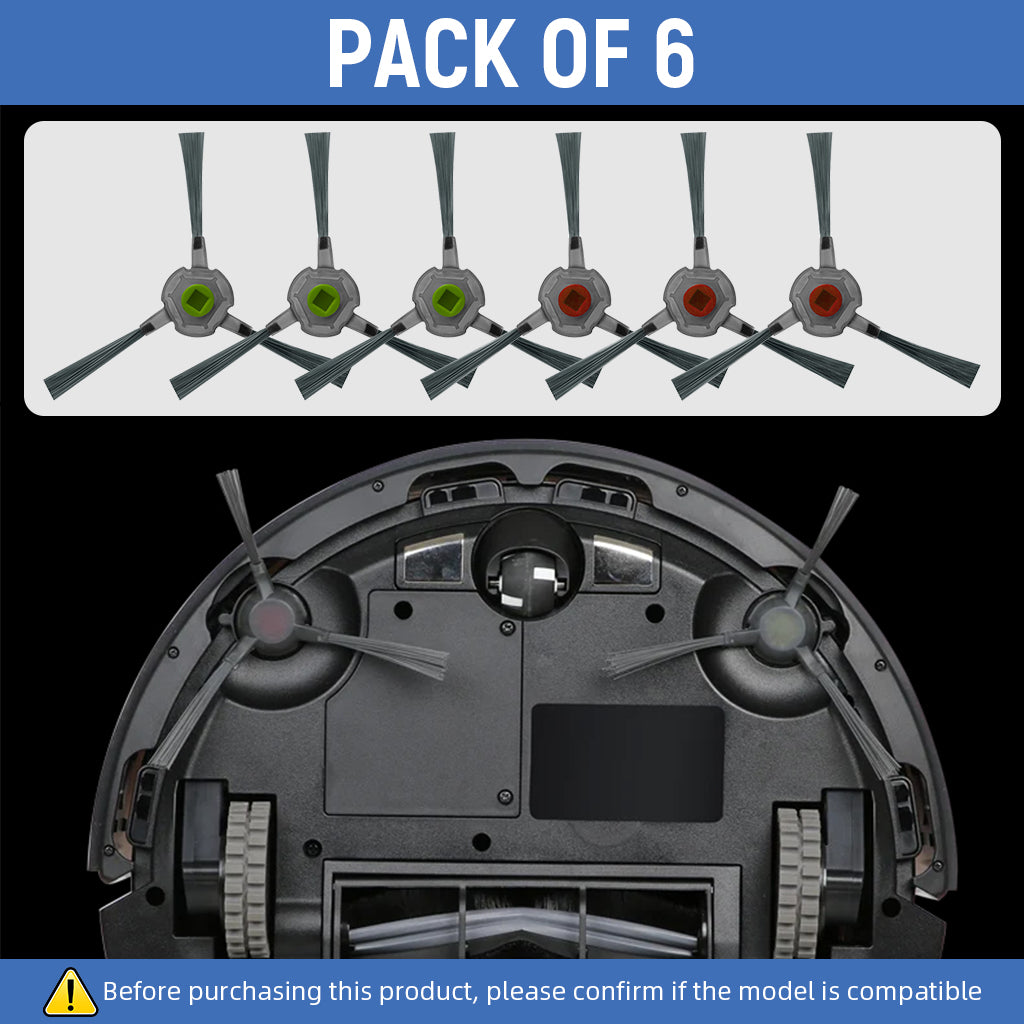 PACK OF 6

Before purchasing this product, please confirm if the model is compatible