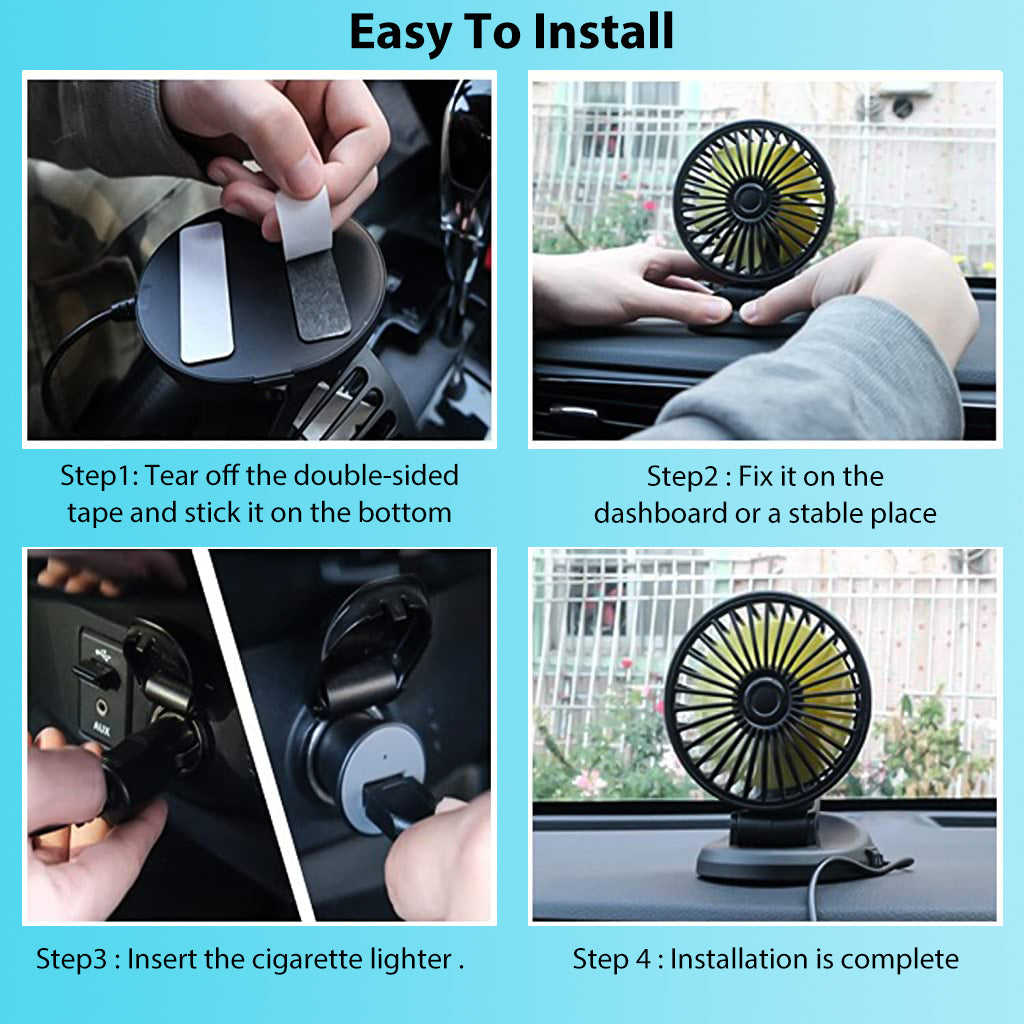 Easy To Install

Step1: Tear off the double-sided tape and stick it on the bottom

Step2 : Fix it on the dashboard or a stable place

AUX

Step3 : Insert the cigarette lighter .

Step 4 : Installation is complete