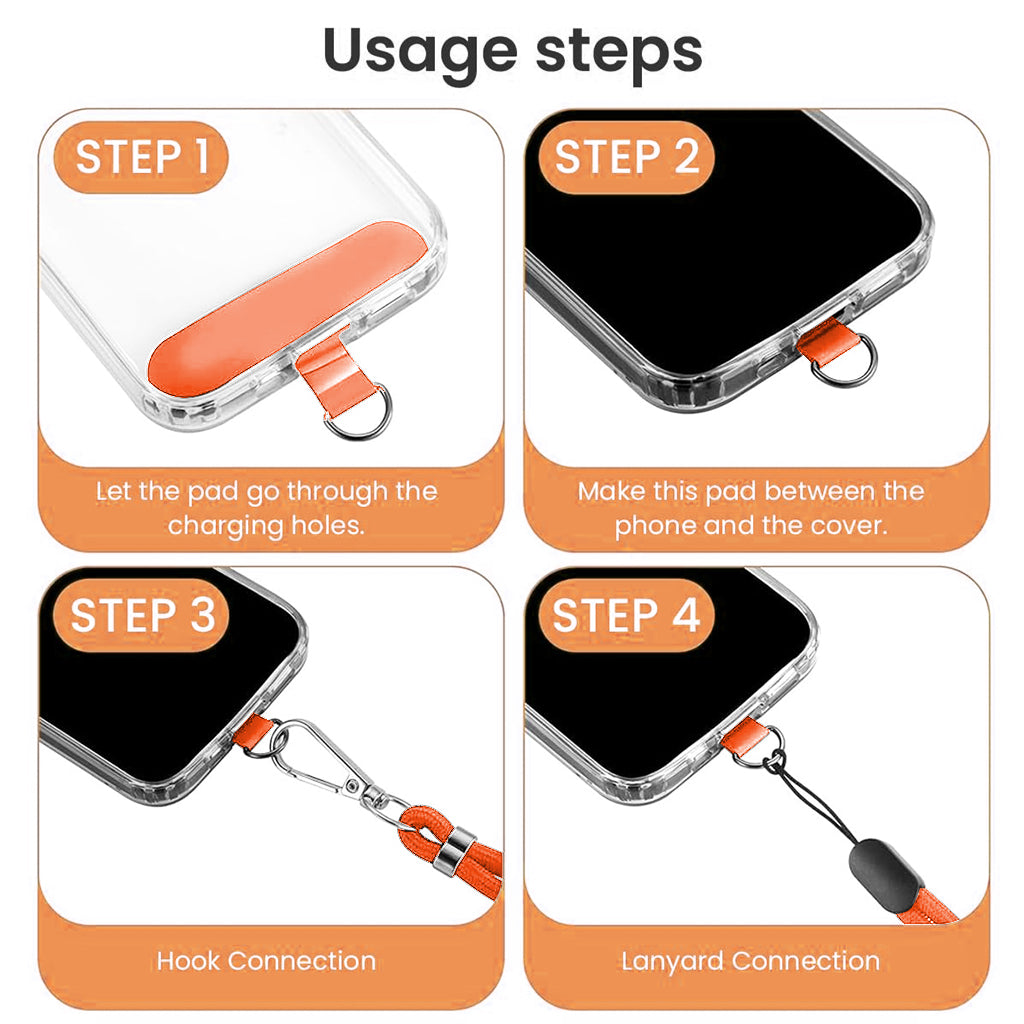 Usage steps

STEP 1

Let the pad go through the charging holes.

STEP 2

Make this pad between the phone and the cover.

STEP 3

Hook Connection

STEP 4

Lanyard Connection